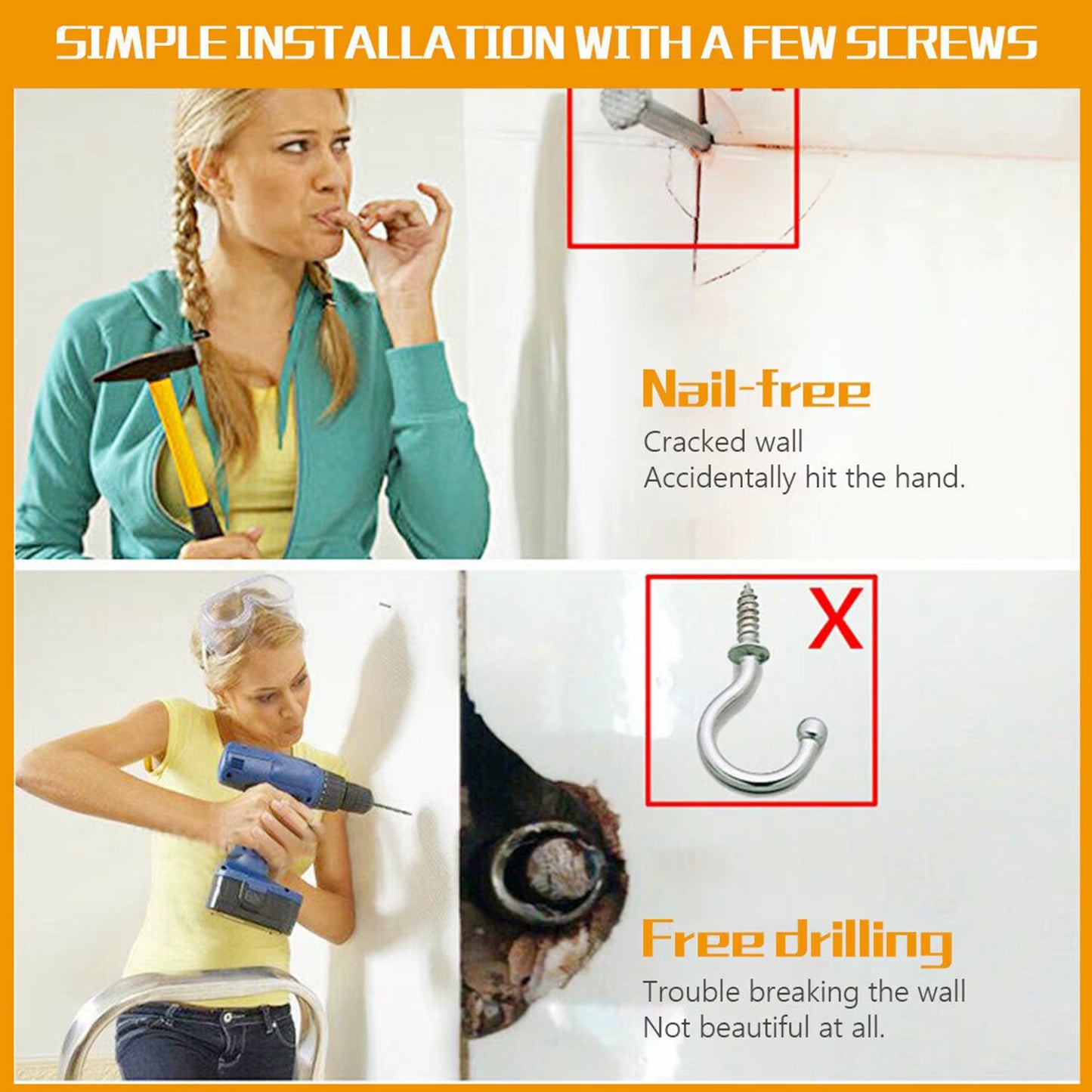 SIMPLE INSTALLATION WITH A FEW SCREWS

Nail-free
Cracked wall
Accidentally hit the hand.

X

Free drilling
Trouble breaking the wall
Not beautiful at all.